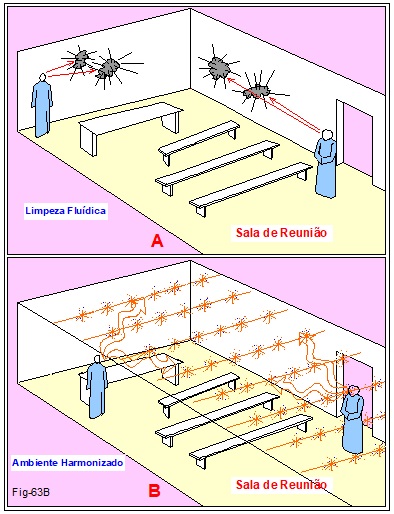 Limpeza Fluídica

Sala de Reunião

A

Ambiente Harmonizado

Fig-63B

B

Sala de Reunião