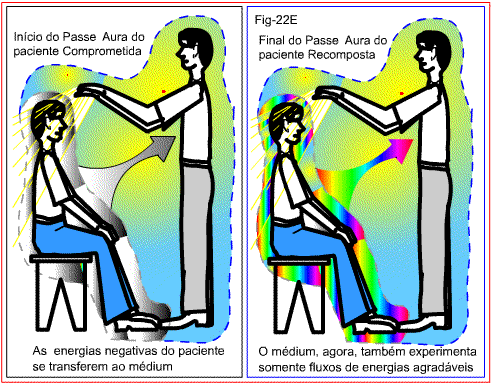 Início do Passe Aura do paciente Comprometida

As energias negativas do paciente se transferem ao médium

Fig-22E

Final do Passe Aura do paciente Recomposta

O médium, agora, também experimenta somente fluxos de energias agradáveis